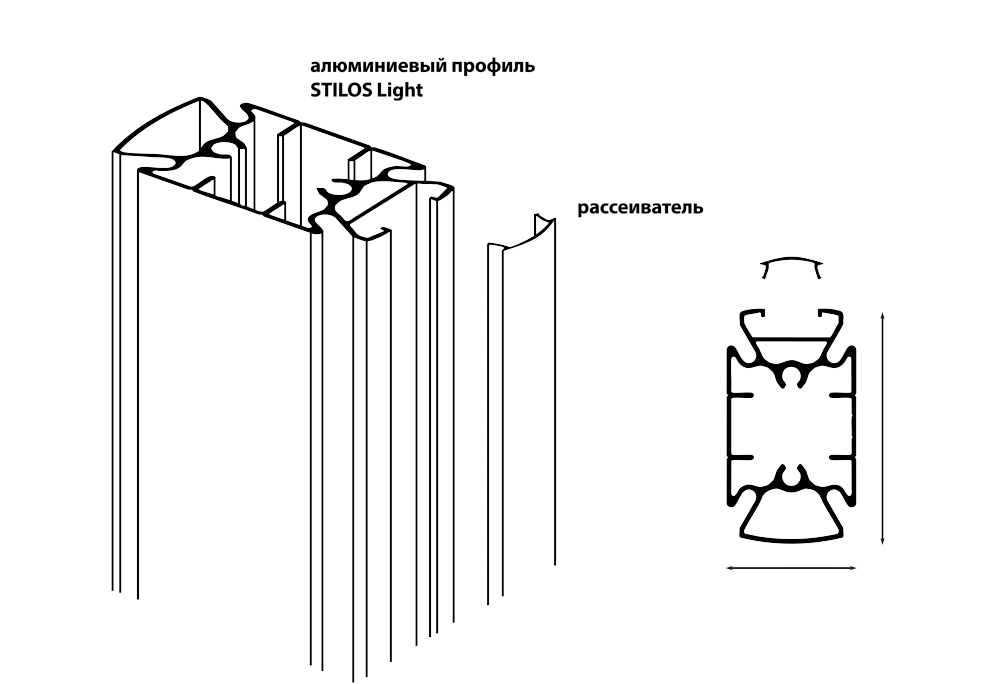 алюминиевый профиль
STILOS Light

рассеиватель