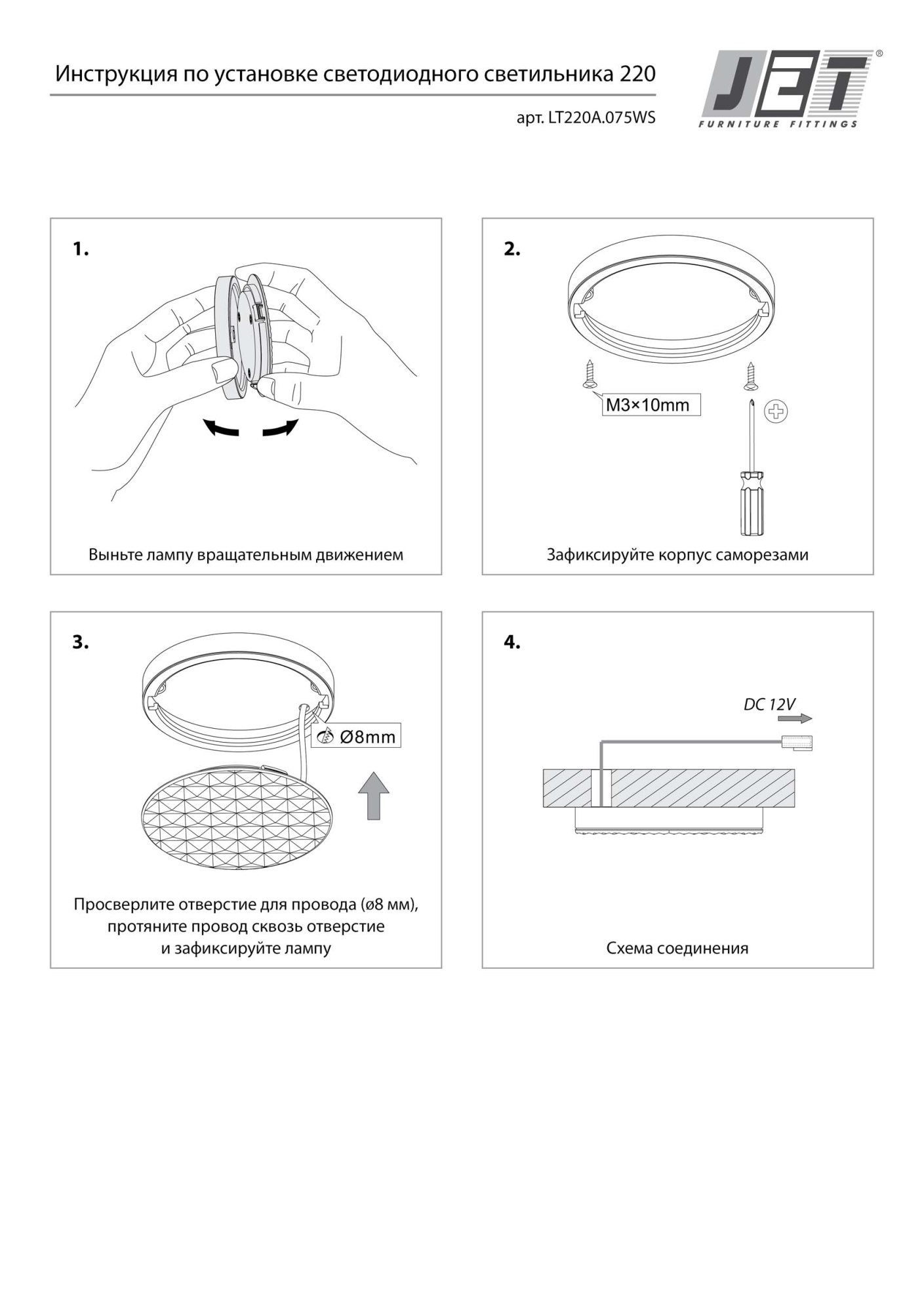 Инструкция по установке светодиодного светильника 220

арт. LT220A.075WS

JET®
FURNITURE FITTINGS

1.

Выньте лампу вращательным движением

2.

M3×10mm

Зафиксируйте корпус саморезами

3.

Ø8mm

Просверлите отверстие для провода (ø8 мм), протяните провод сквозь отверстие и зафиксируйте лампу

4.

DC 12V

Схема соединения