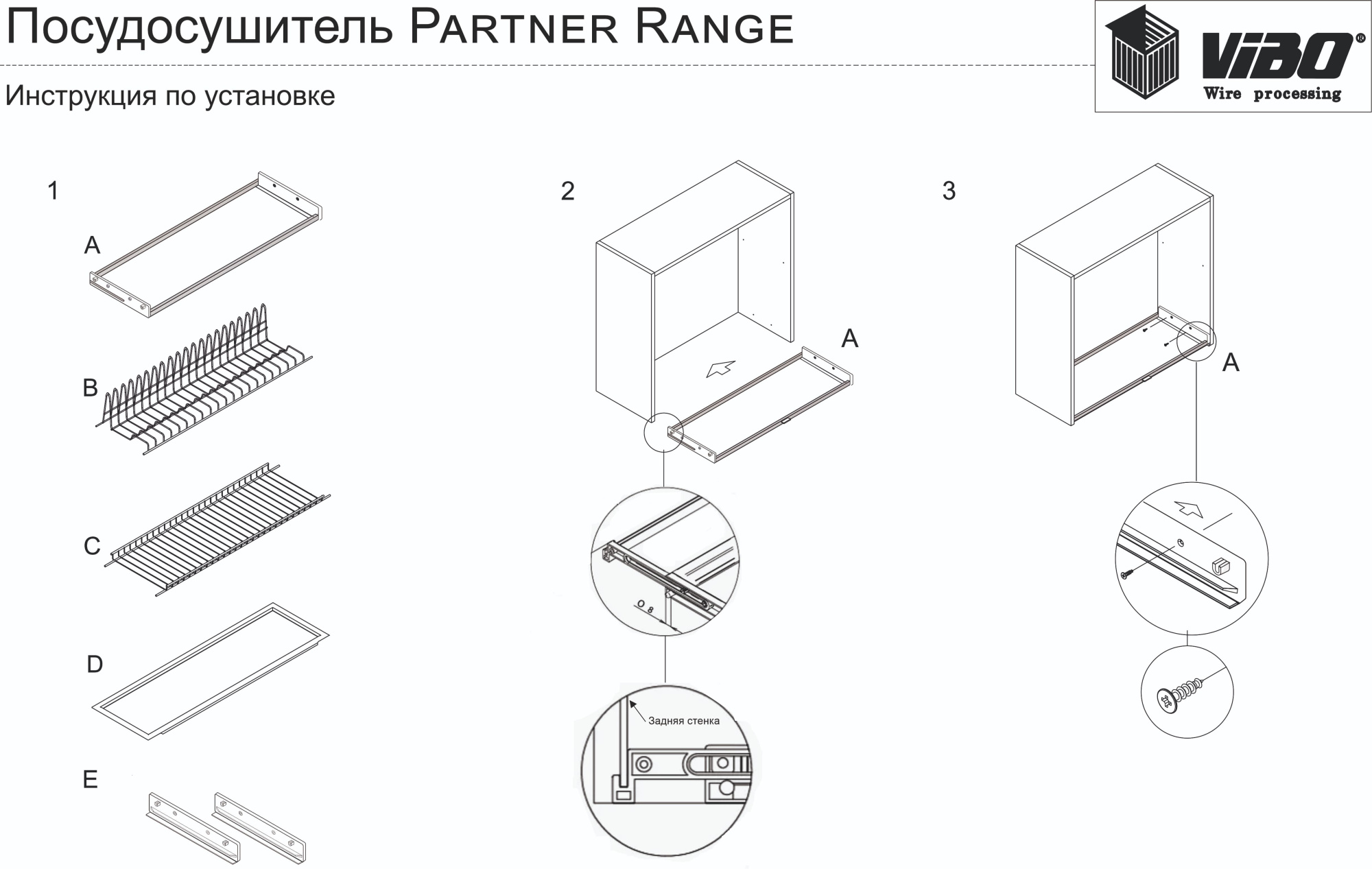 Посудосушитель PARTNER RANGE

Инструкция по установке

VIBO®
Wire processing

1

A

B

C

D

E

2

A

O 8

Задняя стенка

3

A